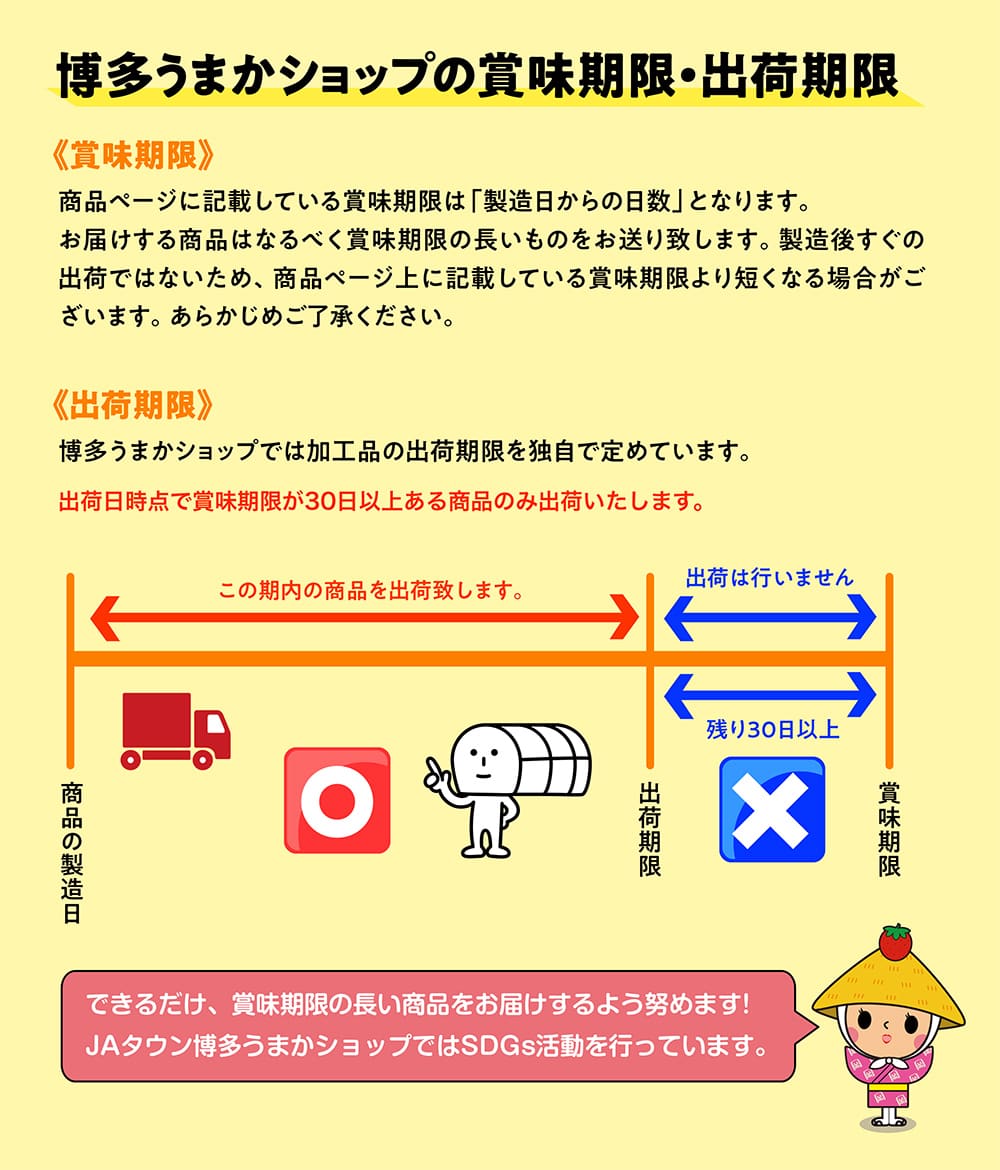 博多うまかショップの賞味期限・出荷期限

《賞味期限》

商品ページに記載している賞味期限は「製造日からの日数」となります。
お届けする商品はなるべく賞味期限の長いものをお送り致します。製造後すぐの出荷ではないため、商品ページ上に記載している賞味期限より短くなる場合がございます。あらかじめご了承ください。

《出荷期限》

博多うまかショップでは加工品の出荷期限を独自で定めています。

出荷日時点で賞味期限が30日以上ある商品のみ出荷いたします。

この期内の商品を出荷致します。

出荷は行いません

残り30日以上

商品の製造日

出荷期限

賞味期限

できるだけ、賞味期限の長い商品をお届けするよう努めます!
JAタウン博多うまかショップではSDGs活動を行っています。