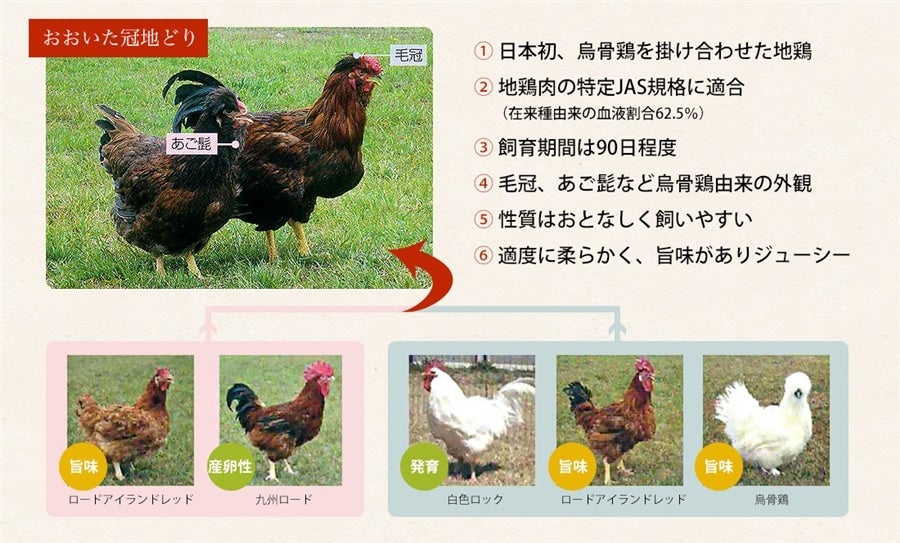 おおいた冠地どり

毛冠

あご髭

① 日本初、烏骨鶏を掛け合わせた地鶏

② 地鶏肉の特定JAS規格に適合
（在来種由来の血液割合62.5%）

③ 飼育期間は90日程度

④ 毛冠、あご髭など烏骨鶏由来の外観

⑤ 性質はおとなしく飼いやすい

⑥ 適度に柔らかく、旨味がありジューシー

旨味
ロードアイランドレッド

産卵性
九州ロード

発育
白色ロック

旨味
ロードアイランドレッド

旨味
烏骨鶏