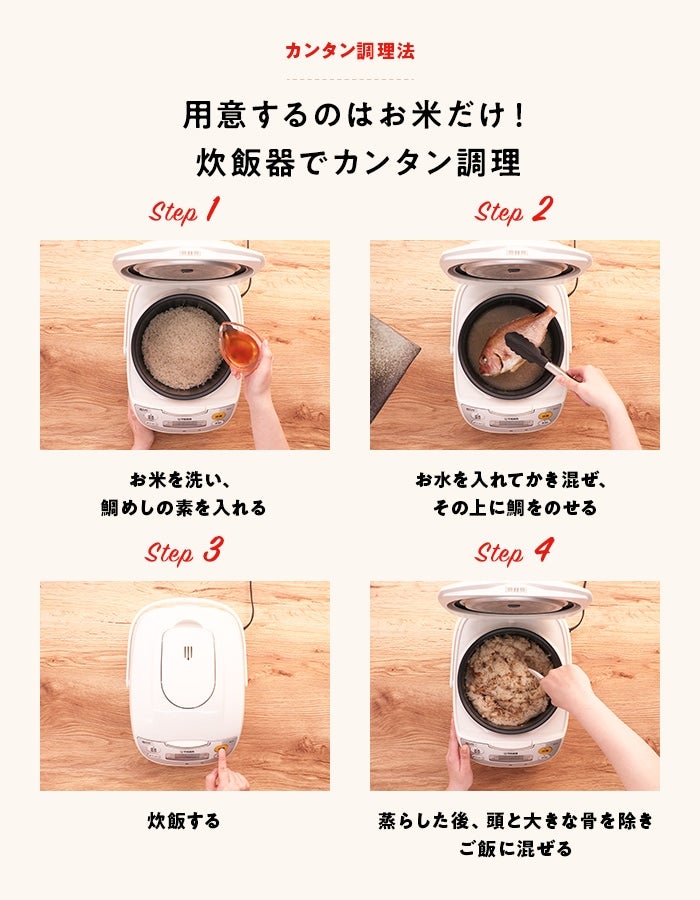 カンタン調理法

用意するのはお米だけ！
炊飯器でカンタン調理

Step 1

お米を洗い、
鯛めしの素を入れる

Step 2

お水を入れてかき混ぜ、
その上に鯛をのせる

Step 3

炊飯する

Step 4

蒸らした後、頭と大きな骨を除き
ご飯に混ぜる