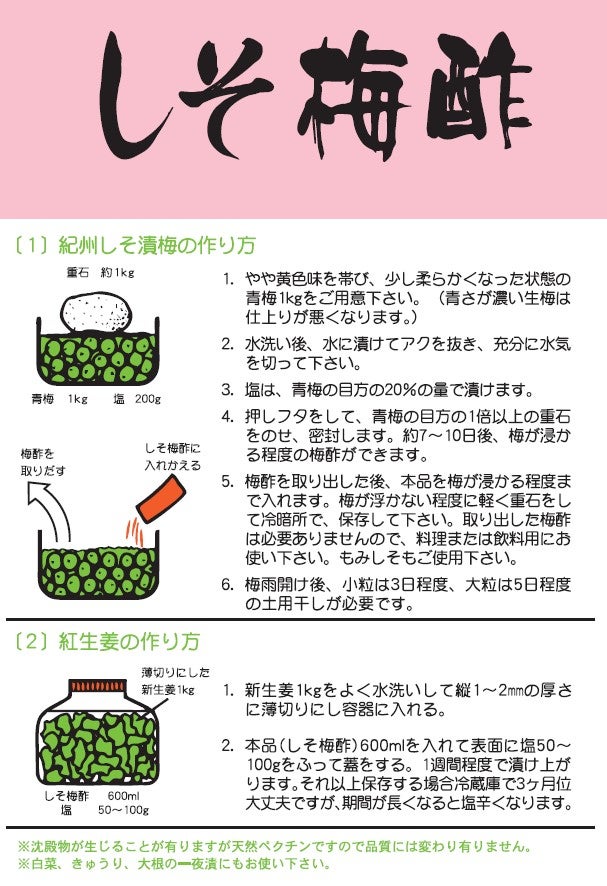 しそ梅酢

〔1〕紀州しそ漬梅の作り方

重石　約1kg

青梅　1kg　　塩　200g

梅酢を取りだす

しそ梅酢に入れかえる

1. やや黄色味を帯び、少し柔らかくなった状態の青梅1kgをご用意下さい。（青さが濃い生梅は仕上りが悪くなります。）

2. 水洗い後、水に漬けてアクを抜き、充分に水気を切って下さい。

3. 塩は、青梅の目方の20%の量で漬けます。

4. 押しフタをして、青梅の目方の1倍以上の重石をのせ、密封します。約7～10日後、梅が浸かる程度の梅酢ができます。

5. 梅酢を取り出した後、本品を梅が浸かる程度まで入れます。梅が浮かない程度に軽く重石をして冷暗所で、保存して下さい。取り出した梅酢は必要ありませんので、料理または飲料用にお使い下さい。もみしそもご使用下さい。

6. 梅雨開け後、小粒は3日程度、大粒は5日程度の土用干しが必要です。

〔2〕紅生姜の作り方

薄切りにした新生姜1kg

しそ梅酢　600ml
塩　50～100g

1. 新生姜1kgをよく水洗いして縦1～2㎜の厚さに薄切りにし容器に入れる。

2. 本品（しそ梅酢）600mlを入れて表面に塩50～100gをふって蓋をする。1週間程度で漬け上がります。それ以上保存する場合冷蔵庫で3ヶ月位大丈夫ですが、期間が長くなると塩辛くなります。

※沈殿物が生じることが有りますが天然ペクチンですので品質には変わり有りません。
※白菜、きゅうり、大根の一夜漬にもお使い下さい。