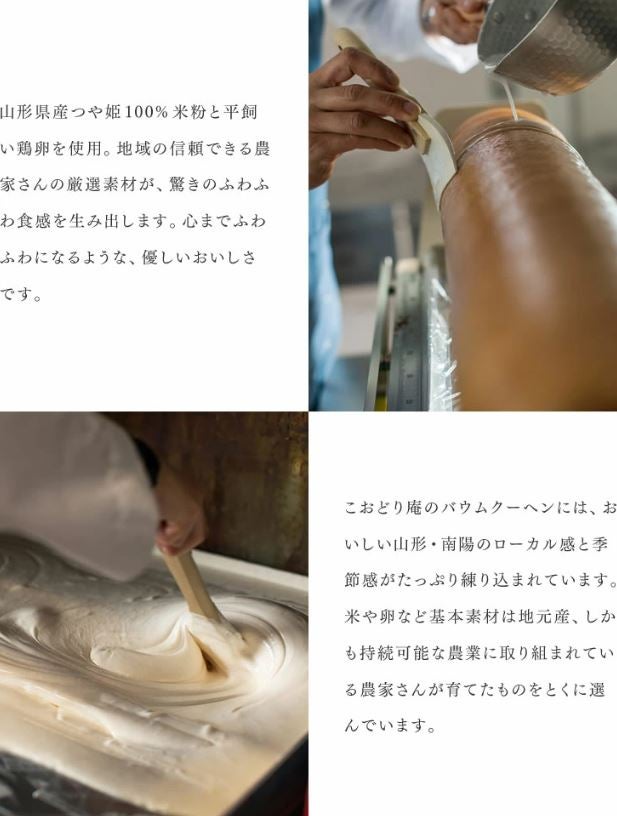 山形県産つや姫100%米粉と平飼い鶏卵を使用。地域の信頼できる農家さんの厳選素材が、驚きのふわふわ食感を生み出します。心までふわふわになるような、優しいおいしさです。

こおどり庵のバウムクーヘンには、おいしい山形・南陽のローカル感と季節感がたっぷり練り込まれています。米や卵など基本素材は地元産、しかも持続可能な農業に取り組まれている農家さんが育てたものをとくに選んでいます。